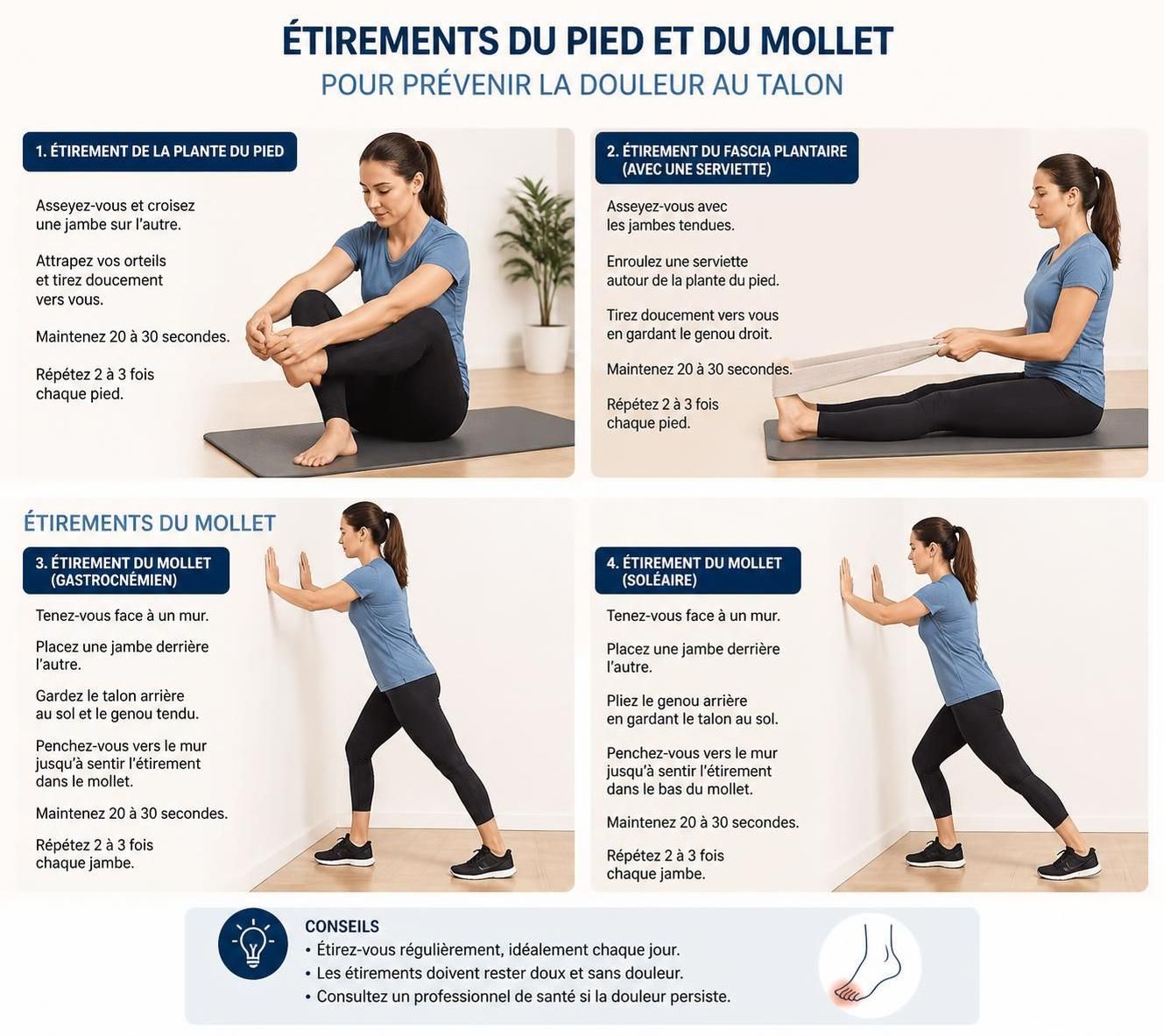 ÉTIREMENTS DU PIED ET DU MOLLET
POUR PRÉVENIR LA DOULEUR AU TALON

1. ÉTIREMENT DE LA PLANTE DU PIED

Asseyez-vous et croisez une jambe sur l'autre.

Attrapez vos orteils et tirez doucement vers vous.

Maintenez 20 à 30 secondes.

Répétez 2 à 3 fois chaque pied.

2. ÉTIREMENT DU FASCIA PLANTAIRE (AVEC UNE SERVIETTE)

Asseyez-vous avec les jambes tendues.

Enroulez une serviette autour de la plante du pied.

Tirez doucement vers vous en gardant le genou droit.

Maintenez 20 à 30 secondes.

Répétez 2 à 3 fois chaque pied.

ÉTIREMENTS DU MOLLET

3. ÉTIREMENT DU MOLLET (GASTROCNÉMIEN)

Tenez-vous face à un mur.

Placez une jambe derrière l'autre.

Gardez le talon arrière au sol et le genou tendu.

Penchez-vous vers le mur jusqu'à sentir l'étirement dans le mollet.

Maintenez 20 à 30 secondes.

Répétez 2 à 3 fois chaque jambe.

4. ÉTIREMENT DU MOLLET (SOLÉAIRE)

Tenez-vous face à un mur.

Placez une jambe derrière l'autre.

Pliez le genou arrière en gardant le talon au sol.

Penchez-vous vers le mur jusqu'à sentir l'étirement dans le bas du mollet.

Maintenez 20 à 30 secondes.

Répétez 2 à 3 fois chaque jambe.

CONSEILS
• Étirez-vous régulièrement, idéalement chaque jour.
• Les étirements doivent rester doux et sans douleur.
• Consultez un professionnel de santé si la douleur persiste.