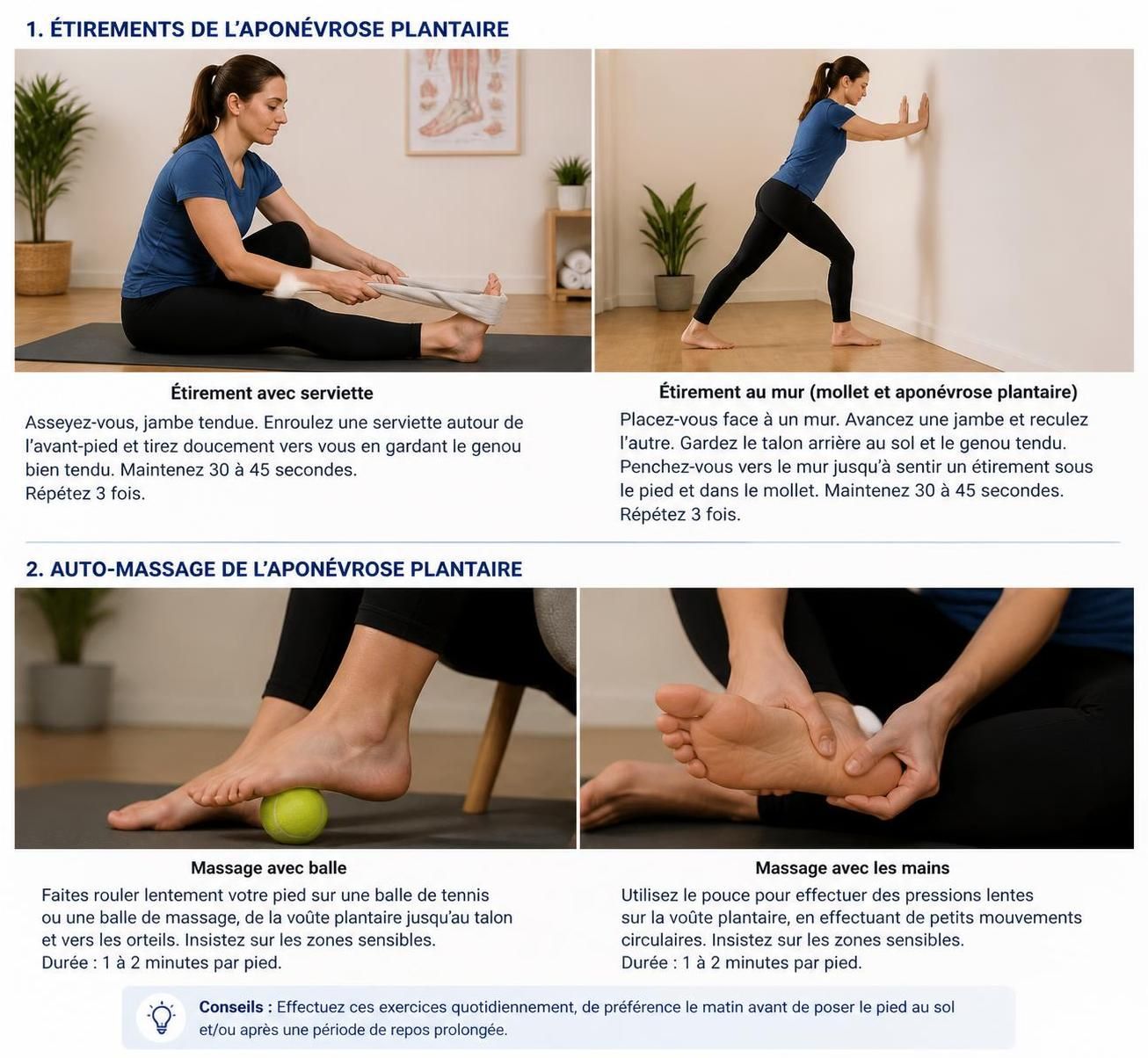 1. ÉTIREMENTS DE L'APONÉVROSE PLANTAIRE

Étirement avec serviette

Asseyez-vous, jambe tendue. Enroulez une serviette autour de l'avant-pied et tirez doucement vers vous en gardant le genou bien tendu. Maintenez 30 à 45 secondes.
Répétez 3 fois.

Étirement au mur (mollet et aponévrose plantaire)

Placez-vous face à un mur. Avancez une jambe et reculez l'autre. Gardez le talon arrière au sol et le genou tendu. Penchez-vous vers le mur jusqu'à sentir un étirement sous le pied et dans le mollet. Maintenez 30 à 45 secondes.
Répétez 3 fois.

2. AUTO-MASSAGE DE L'APONÉVROSE PLANTAIRE

Massage avec balle

Faites rouler lentement votre pied sur une balle de tennis ou une balle de massage, de la voûte plantaire jusqu'au talon et vers les orteils. Insistez sur les zones sensibles.
Durée : 1 à 2 minutes par pied.

Massage avec les mains

Utilisez le pouce pour effectuer des pressions lentes sur la voûte plantaire, en effectuant de petits mouvements circulaires. Insistez sur les zones sensibles.
Durée : 1 à 2 minutes par pied.

Conseils : Effectuez ces exercices quotidiennement, de préférence le matin avant de poser le pied au sol et/ou après une période de repos prolongée.