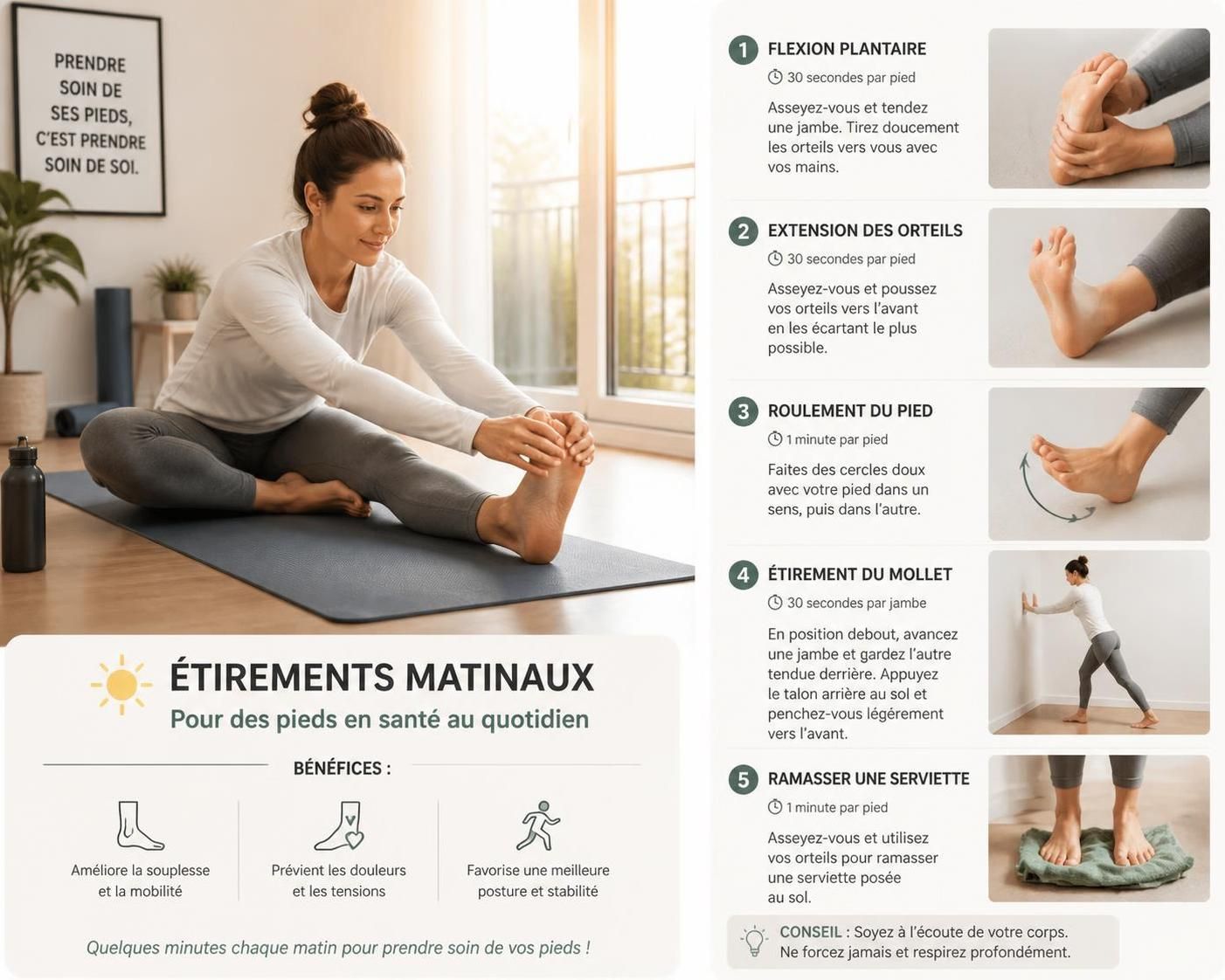 PRENDRE SOIN DE SES PIEDS, C'EST PRENDRE SOIN DE SOI.

ÉTIREMENTS MATINAUX
Pour des pieds en santé au quotidien

BÉNÉFICES :

Améliore la souplesse et la mobilité

Prévient les douleurs et les tensions

Favorise une meilleure posture et stabilité

Quelques minutes chaque matin pour prendre soin de vos pieds !

1 FLEXION PLANTAIRE
30 secondes par pied
Asseyez-vous et tendez une jambe. Tirez doucement les orteils vers vous avec vos mains.

2 EXTENSION DES ORTEILS
30 secondes par pied
Asseyez-vous et poussez vos orteils vers l'avant en les écartant le plus possible.

3 ROULEMENT DU PIED
1 minute par pied
Faites des cercles doux avec votre pied dans un sens, puis dans l'autre.

4 ÉTIREMENT DU MOLLET
30 secondes par jambe
En position debout, avancez une jambe et gardez l'autre tendue derrière. Appuyez le talon arrière au sol et penchez-vous légèrement vers l'avant.

5 RAMASSER UNE SERVIETTE
1 minute par pied
Asseyez-vous et utilisez vos orteils pour ramasser une serviette posée au sol.

CONSEIL : Soyez à l'écoute de votre corps. Ne forcez jamais et respirez profondément.