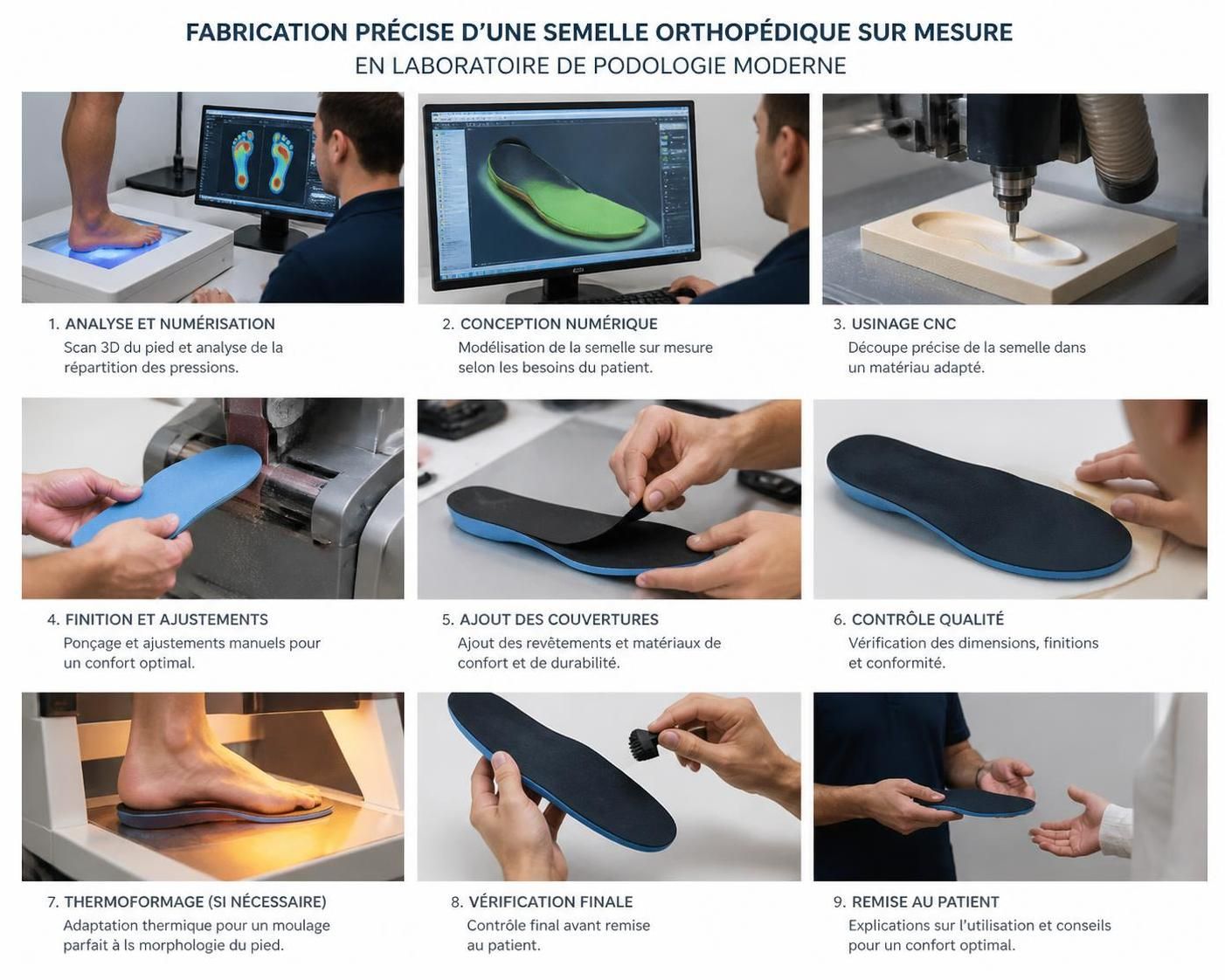 FABRICATION PRÉCISE D'UNE SEMELLE ORTHOPÉDIQUE SUR MESURE
EN LABORATOIRE DE PODOLOGIE MODERNE

1. ANALYSE ET NUMÉRISATION
Scan 3D du pied et analyse de la répartition des pressions.

2. CONCEPTION NUMÉRIQUE
Modélisation de la semelle sur mesure selon les besoins du patient.

3. USINAGE CNC
Découpe précise de la semelle dans un matériau adapté.

4. FINITION ET AJUSTEMENTS
Ponçage et ajustements manuels pour un confort optimal.

5. AJOUT DES COUVERTURES
Ajout des revêtements et matériaux de confort et de durabilité.

6. CONTRÔLE QUALITÉ
Vérification des dimensions, finitions et conformité.

7. THERMOFORMAGE (SI NÉCESSAIRE)
Adaptation thermique pour un moulage parfait à ls morphologie du pied.

8. VÉRIFICATION FINALE
Contrôle final avant remise au patient.

9. REMISE AU PATIENT
Explications sur l'utilisation et conseils pour un confort optimal.